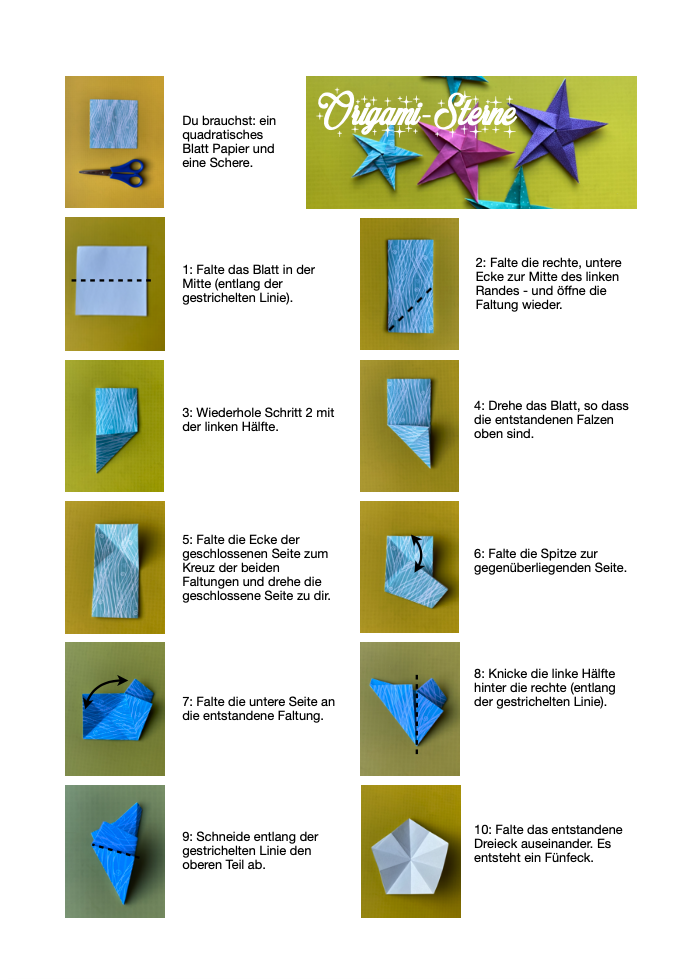 Du brauchst: ein quadratisches Blatt Papier und eine Schere.

Origami-Sterne

1: Falte das Blatt in der Mitte (entlang der gestrichelten Linie).

2: Falte die rechte, untere Ecke zur Mitte des linken Randes - und öffne die Faltung wieder.

3: Wiederhole Schritt 2 mit der linken Hälfte.

4: Drehe das Blatt, so dass die entstandenen Falzen oben sind.

5: Falte die Ecke der geschlossenen Seite zum Kreuz der beiden Faltungen und drehe die geschlossene Seite zu dir.

6: Falte die Spitze zur gegenüberliegenden Seite.

7: Falte die untere Seite an die entstandene Faltung.

8: Knicke die linke Hälfte hinter die rechte (entlang der gestrichelten Linie).

9: Schneide entlang der gestrichelten Linie den oberen Teil ab.

10: Falte das entstandene Dreieck auseinander. Es entsteht ein Fünfeck.